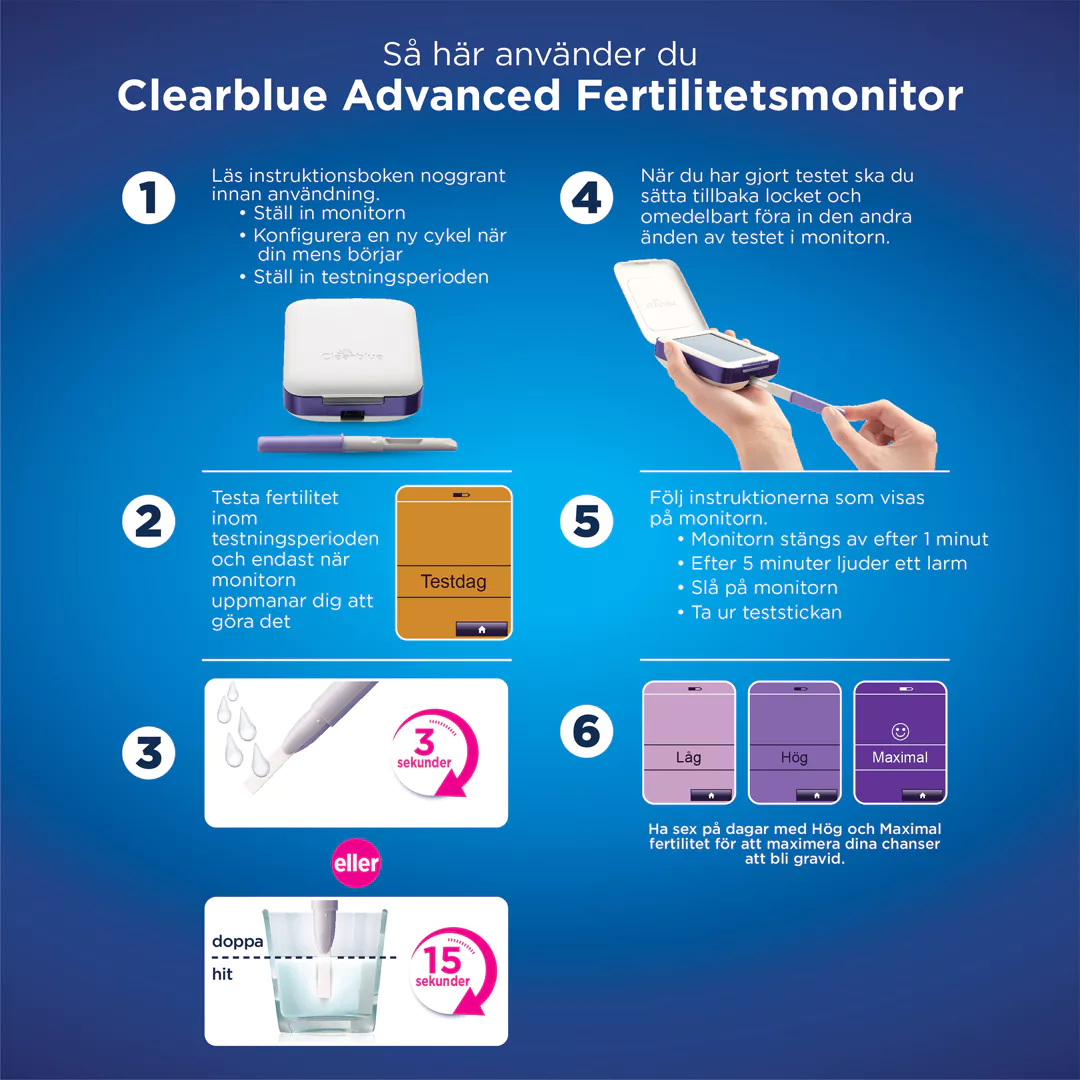 Så här använder du
Clearblue Advanced Fertilitetsmonitor

1

Läs instruktionsboken noggrant innan användning.
• Ställ in monitorn
• Konfigurera en ny cykel när din mens börjar
• Ställ in testningsperioden

Clearblue

2

Testa fertilitet inom testningsperioden och endast när monitorn uppmanar dig att göra det

Testdag

3

3 sekunder

eller

doppa
hit

15 sekunder

4

När du har gjort testet ska du sätta tillbaka locket och omedelbart föra in den andra änden av testet i monitorn.

5

Följ instruktionerna som visas på monitorn.
• Monitorn stängs av efter 1 minut
• Efter 5 minuter ljuder ett larm
• Slå på monitorn
• Ta ur teststickan

6

Låg

Hög

Maximal

Ha sex på dagar med Hög och Maximal fertilitet för att maximera dina chanser att bli gravid.